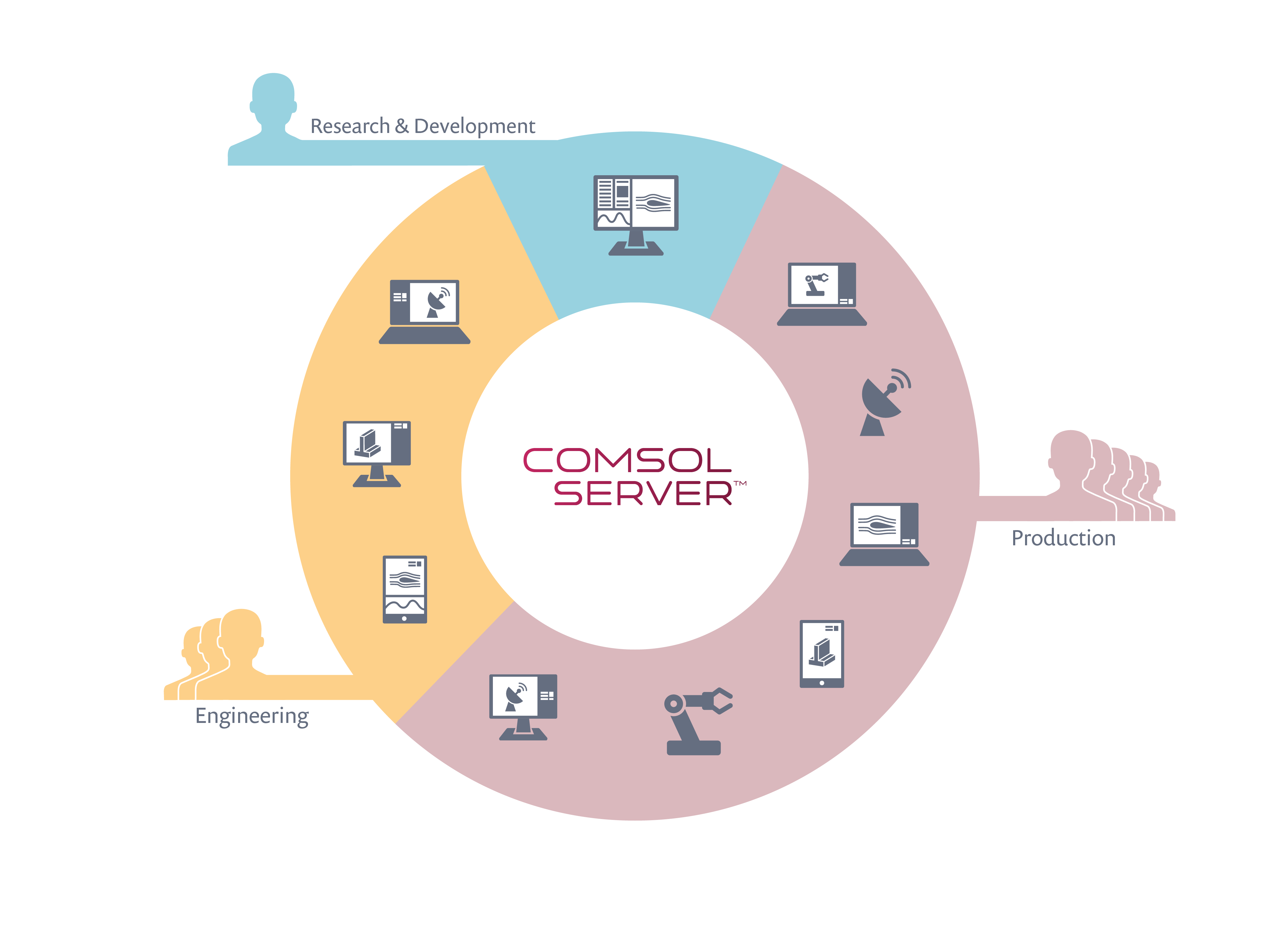 Research & Development

COMSOL SERVER™

Production

Engineering