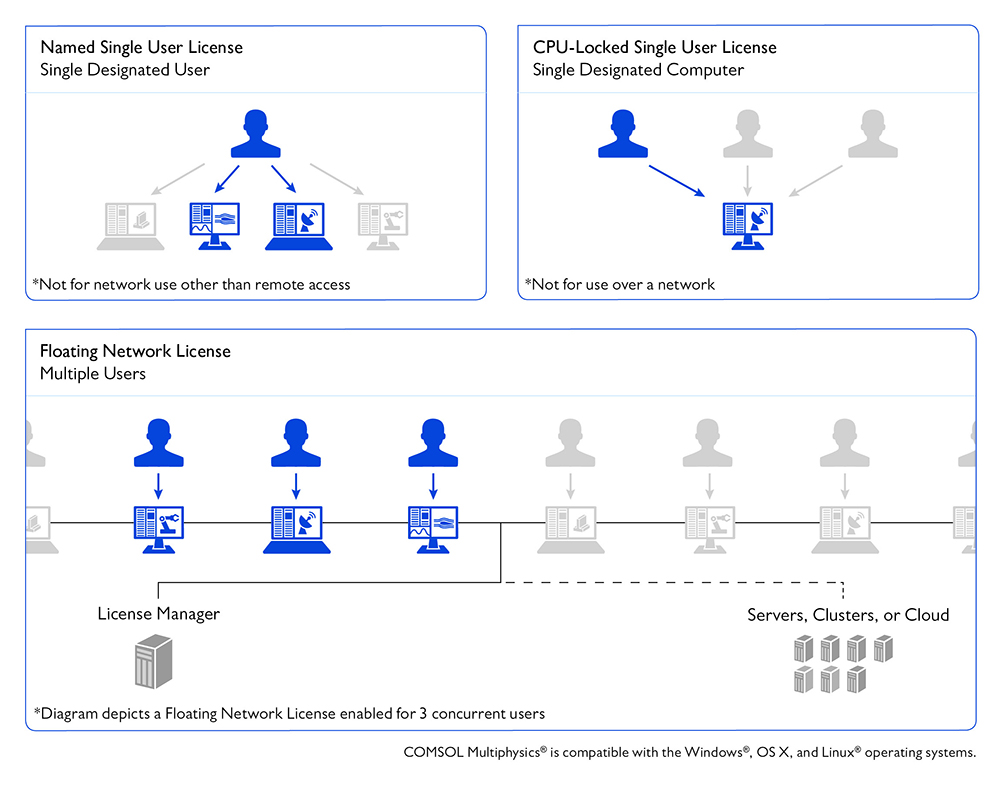 Named Single User License
Single Designated User

*Not for network use other than remote access

CPU-Locked Single User License
Single Designated Computer

*Not for use over a network

Floating Network License
Multiple Users

License Manager

Servers, Clusters, or Cloud

*Diagram depicts a Floating Network License enabled for 3 concurrent users

COMSOL Multiphysics® is compatible with the Windows®, OS X, and Linux® operating systems.